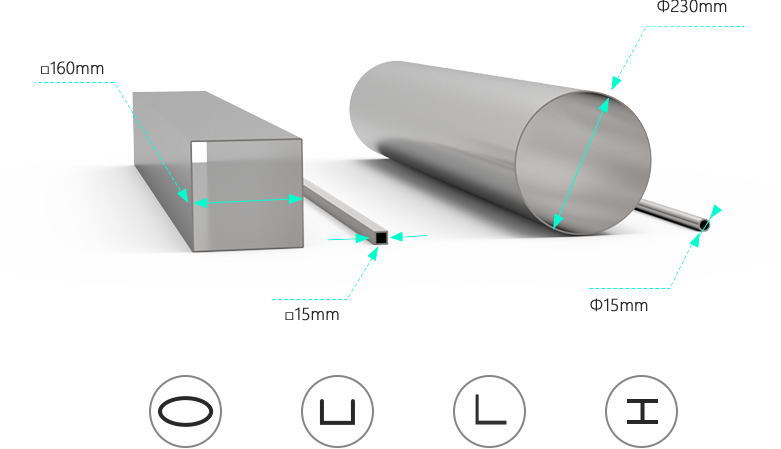 Φ230mm

□160mm

□15mm

Φ15mm